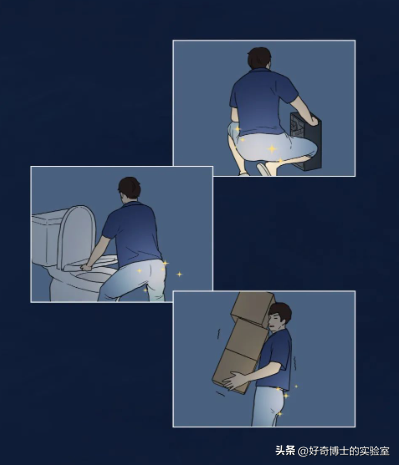 头条 @好奇博士的实验室