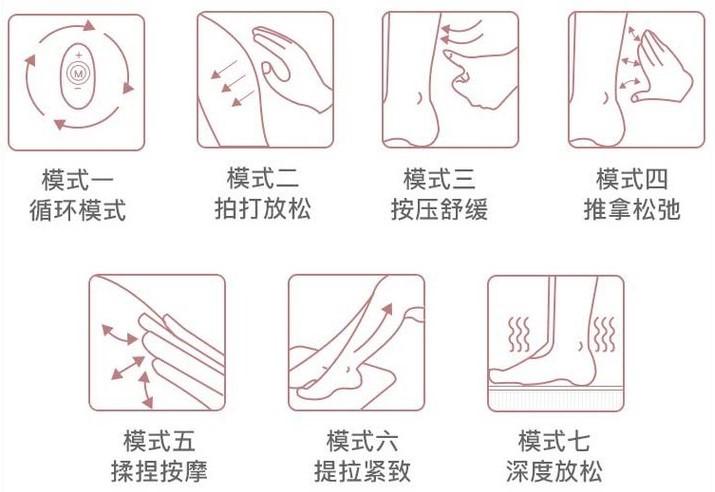 +
M
−

模式一
循环模式

模式二
拍打放松

模式三
按压舒缓

模式四
推拿松弛

模式五
揉捏按摩

模式六
提拉紧致

模式七
深度放松