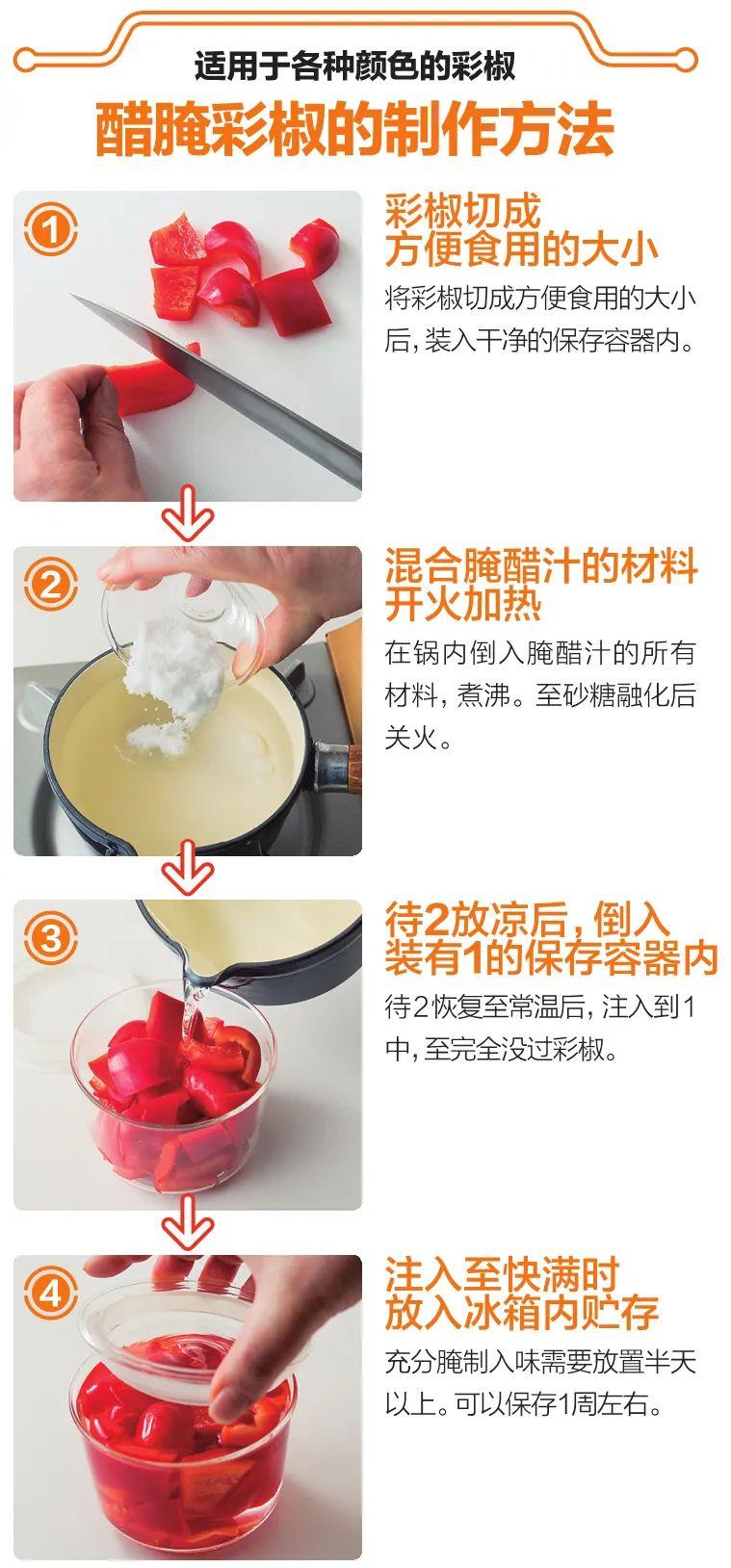 适用于各种颜色的彩椒

醋腌彩椒的制作方法

1

彩椒切成方便食用的大小

将彩椒切成方便食用的大小后，装入干净的保存容器内。

2

混合腌醋汁的材料开火加热

在锅内倒入腌醋汁的所有材料，煮沸。至砂糖融化后关火。

3

待2放凉后，倒入装有1的保存容器内

待2恢复至常温后，注入到1中，至完全没过彩椒。

4

注入至快满时放入冰箱内贮存

充分腌制入味需要放置半天以上。可以保存1周左右。