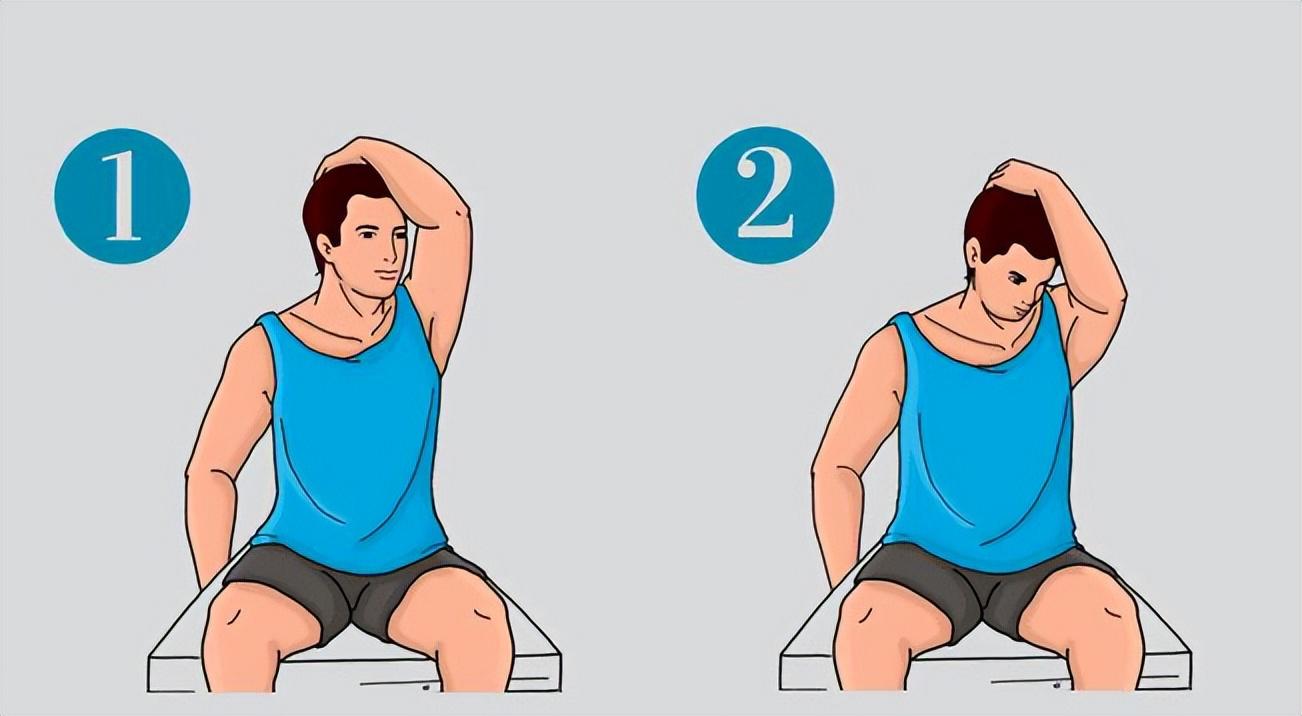 1

2