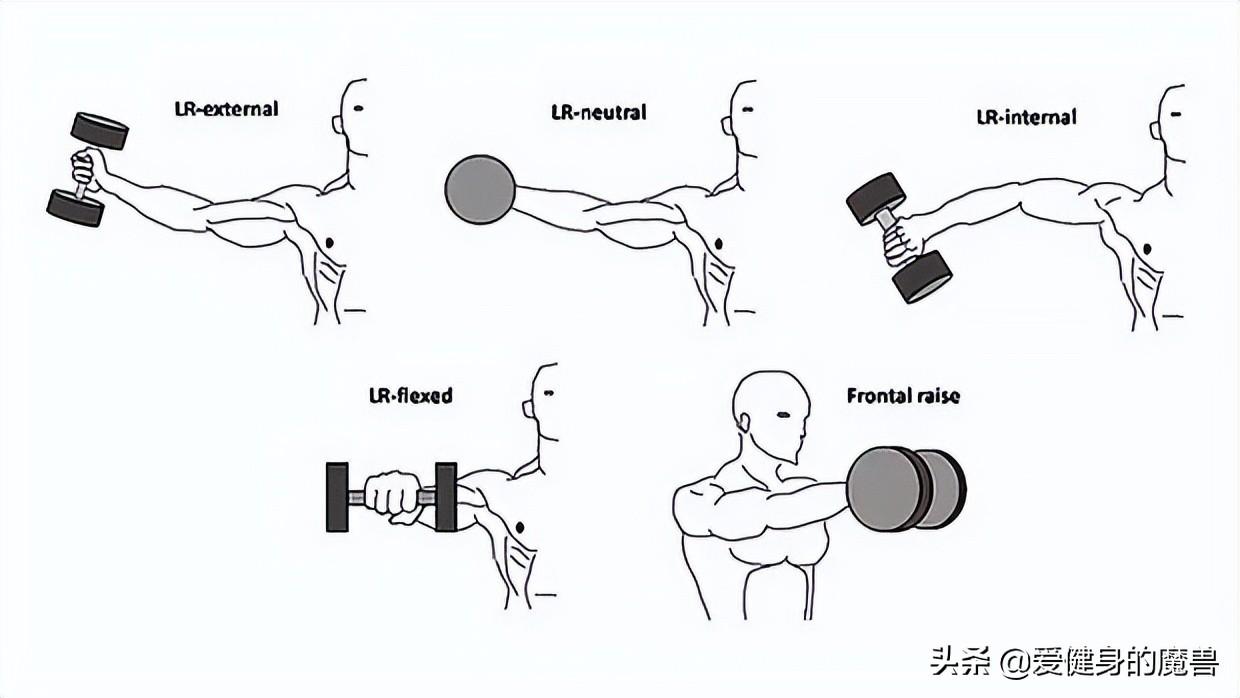 LR-external

LR-neutral

LR-internal

LR-flexed

Frontal raise

头条 @爱健身的魔兽