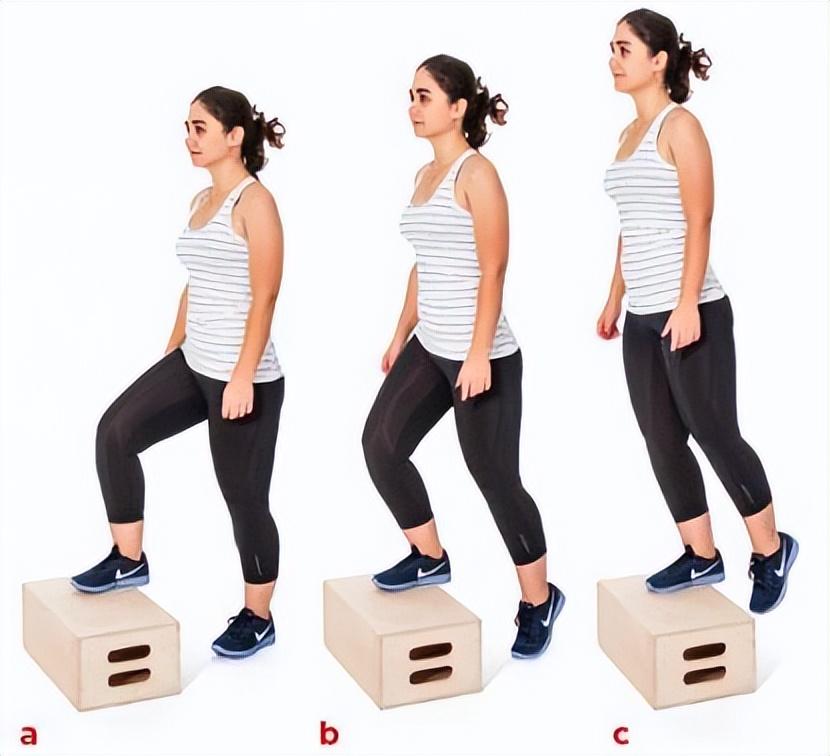 a

b

c